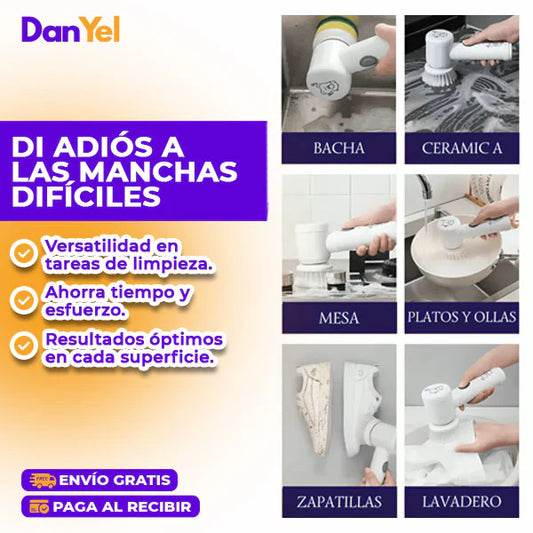 DanYel

DI ADIÓS A LAS MANCHAS DIFÍCILES

Versatilidad en tareas de limpieza.

Ahorra tiempo y esfuerzo.

Resultados óptimos en cada superficie.

FREE ENVÍO GRATIS

PAGA AL RECIBIR

BACHA

CERAMIC A

MESA

PLATOS Y OLLAS

ZAPATILLAS

LAVADERO