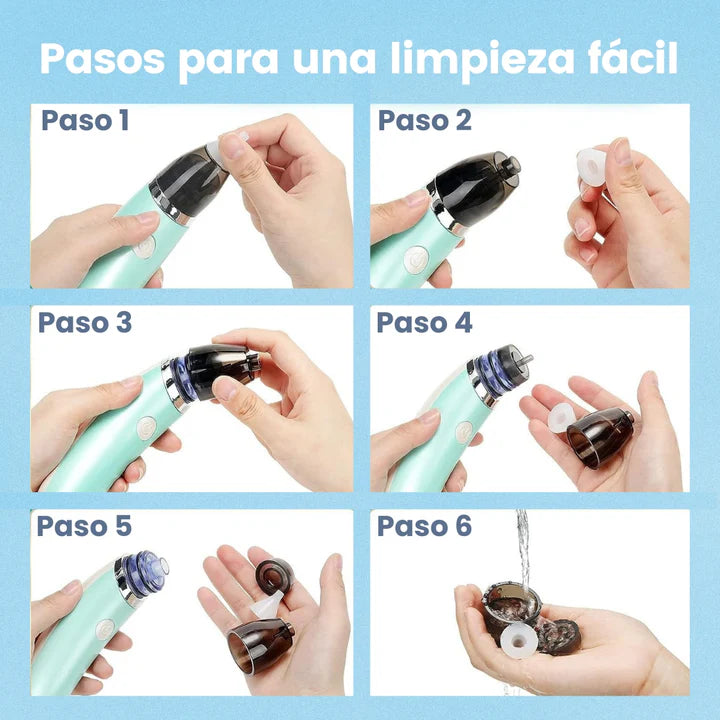 Pasos para una limpieza fácil

Paso 1

Paso 2

Paso 3

Paso 4

Paso 5

Paso 6