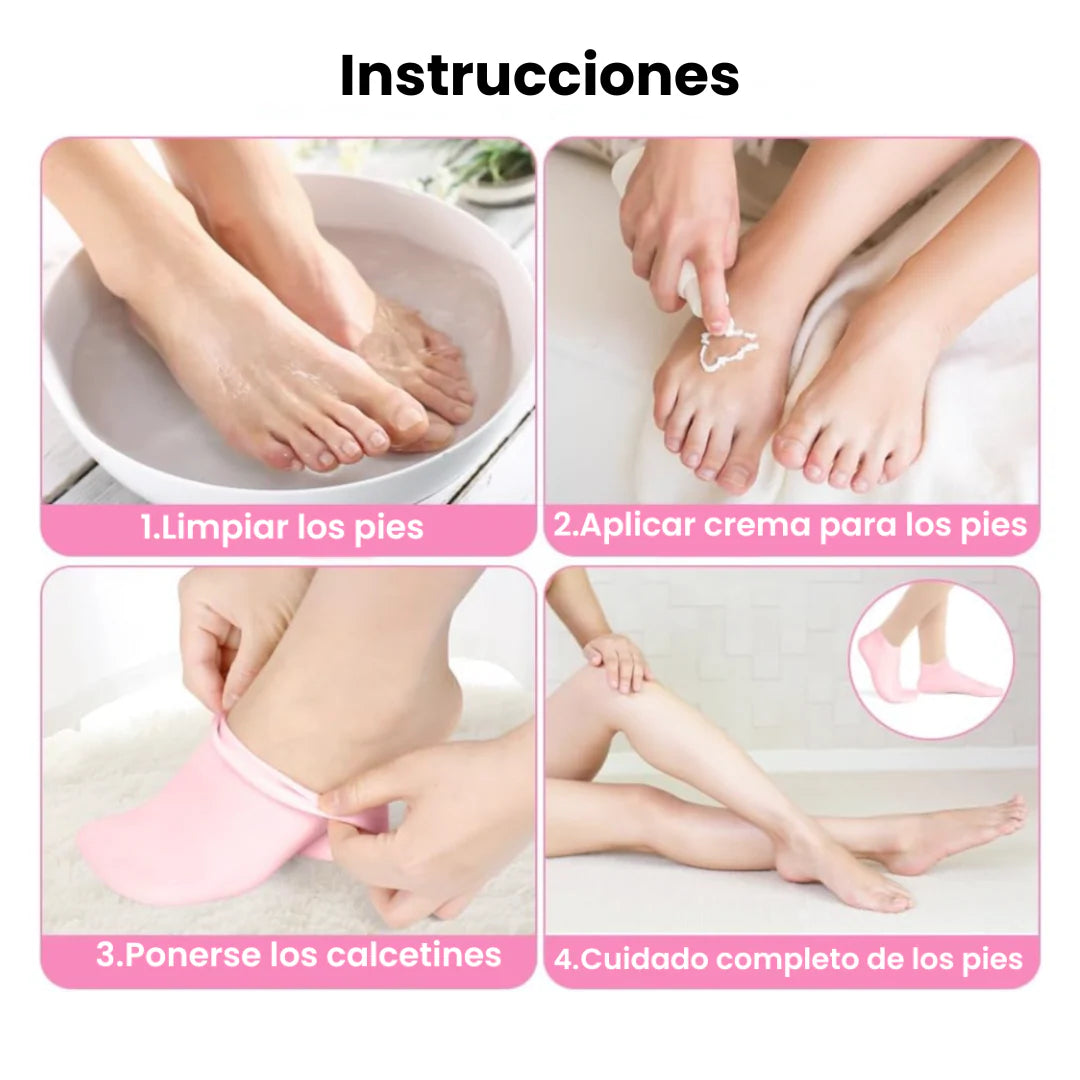 Instrucciones

1.Limpiar los pies

2.Aplicar crema para los pies

3.Ponerse los calcetines

4.Cuidado completo de los pies