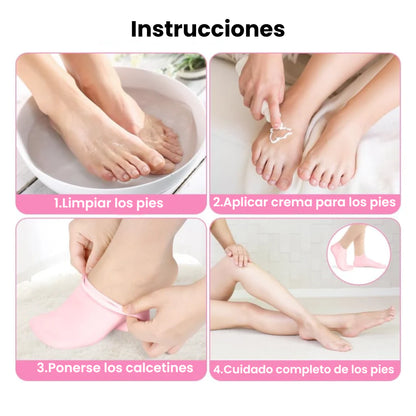 Instrucciones

1.Limpiar los pies

2.Aplicar crema para los pies

3.Ponerse los calcetines

4.Cuidado completo de los pies