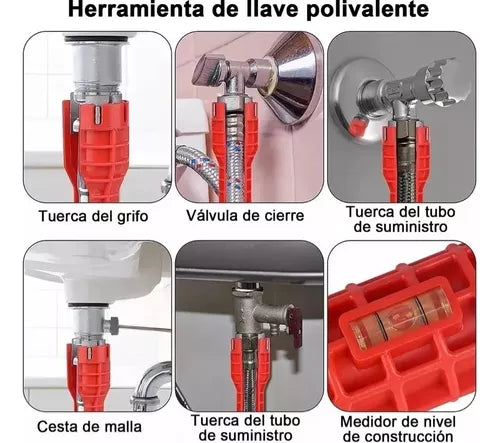 Herramienta de llave polivalente

Tuerca del grifo

Válvula de cierre

Tuerca del tubo de suministro

Cesta de malla

Tuerca del tubo de suministro

Medidor de nivel de construcción