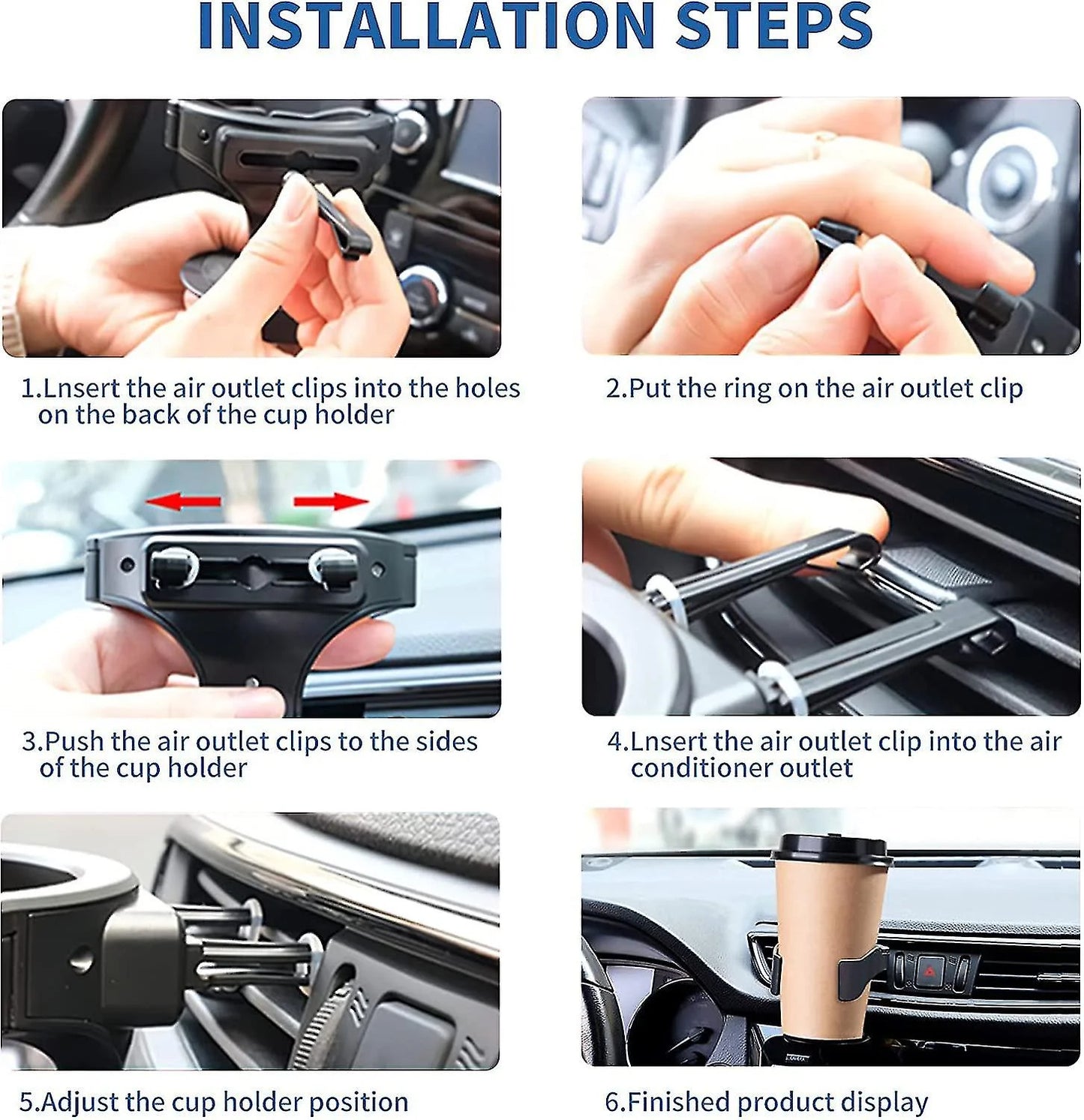 INSTALLATION STEPS

1.Lnsert the air outlet clips into the holes on the back of the cup holder

2.Put the ring on the air outlet clip

3.Push the air outlet clips to the sides of the cup holder

4.Lnsert the air outlet clip into the air conditioner outlet

5.Adjust the cup holder position

6.Finished product display